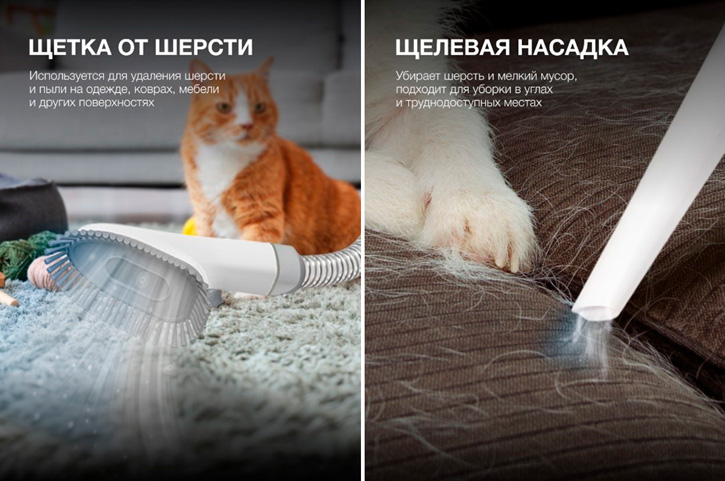 ЩЕТКА ОТ ШЕРСТИ

Используется для удаления шерсти и пыли на одежде, коврах, мебели и других поверхностях

ЩЕЛЕВАЯ НАСАДКА

Убирает шерсть и мелкий мусор, подходит для уборки в углах и труднодоступных местах